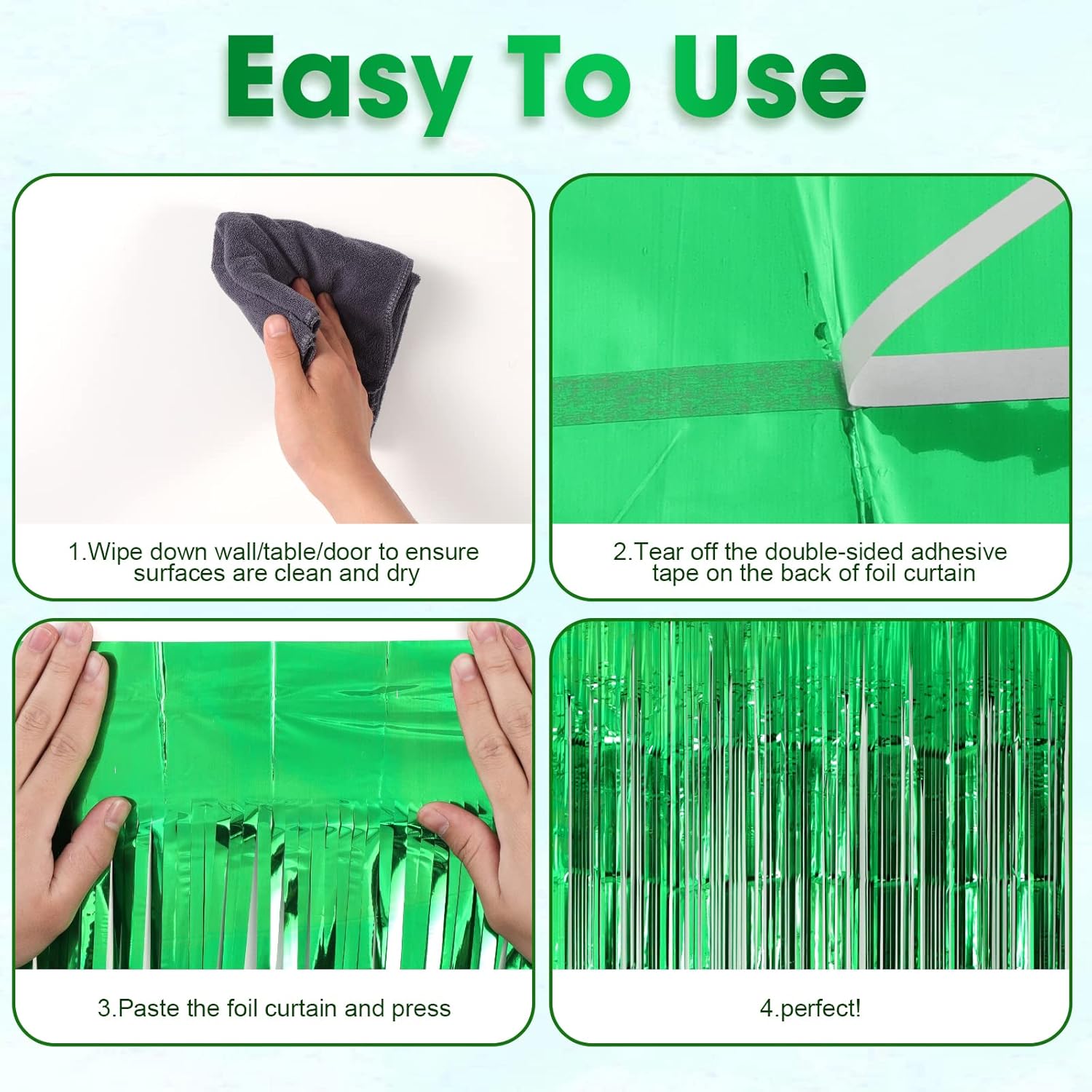 Easy To Use

1.Wipe down wall/table/door to ensure surfaces are clean and dry

2.Tear off the double-sided adhesive tape on the back of foil curtain

3.Paste the foil curtain and press

4.perfect!