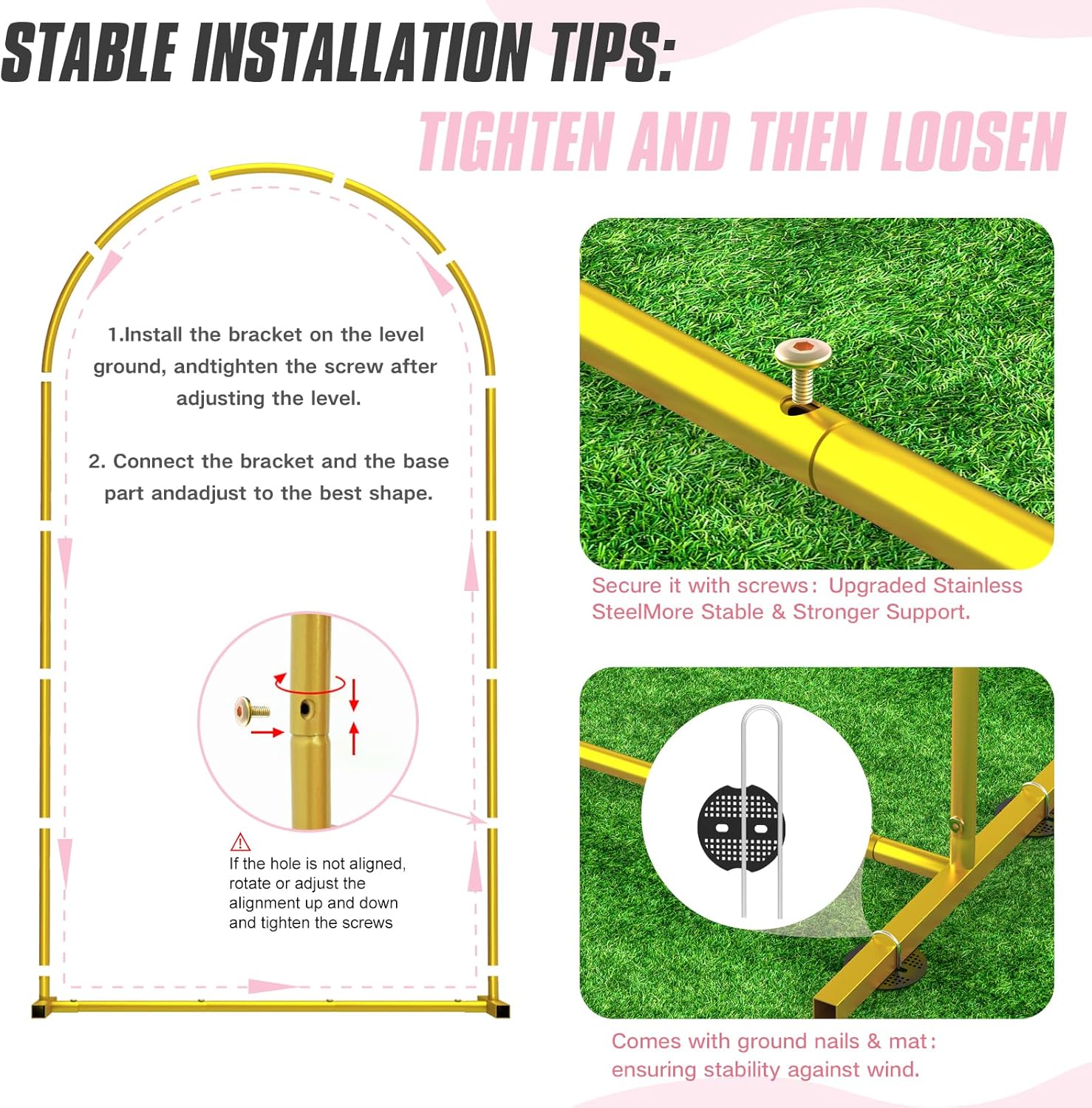 STABLE INSTALLATION TIPS:

TIGHTEN AND THEN LOOSEN

1.Install the bracket on the level ground, andtighten the screw after adjusting the level.

2. Connect the bracket and the base part andadjust to the best shape.

If the hole is not aligned, rotate or adjust the alignment up and down and tighten the screws

Secure it with screws: Upgraded Stainless SteelMore Stable & Stronger Support.

Comes with ground nails & mat: ensuring stability against wind.