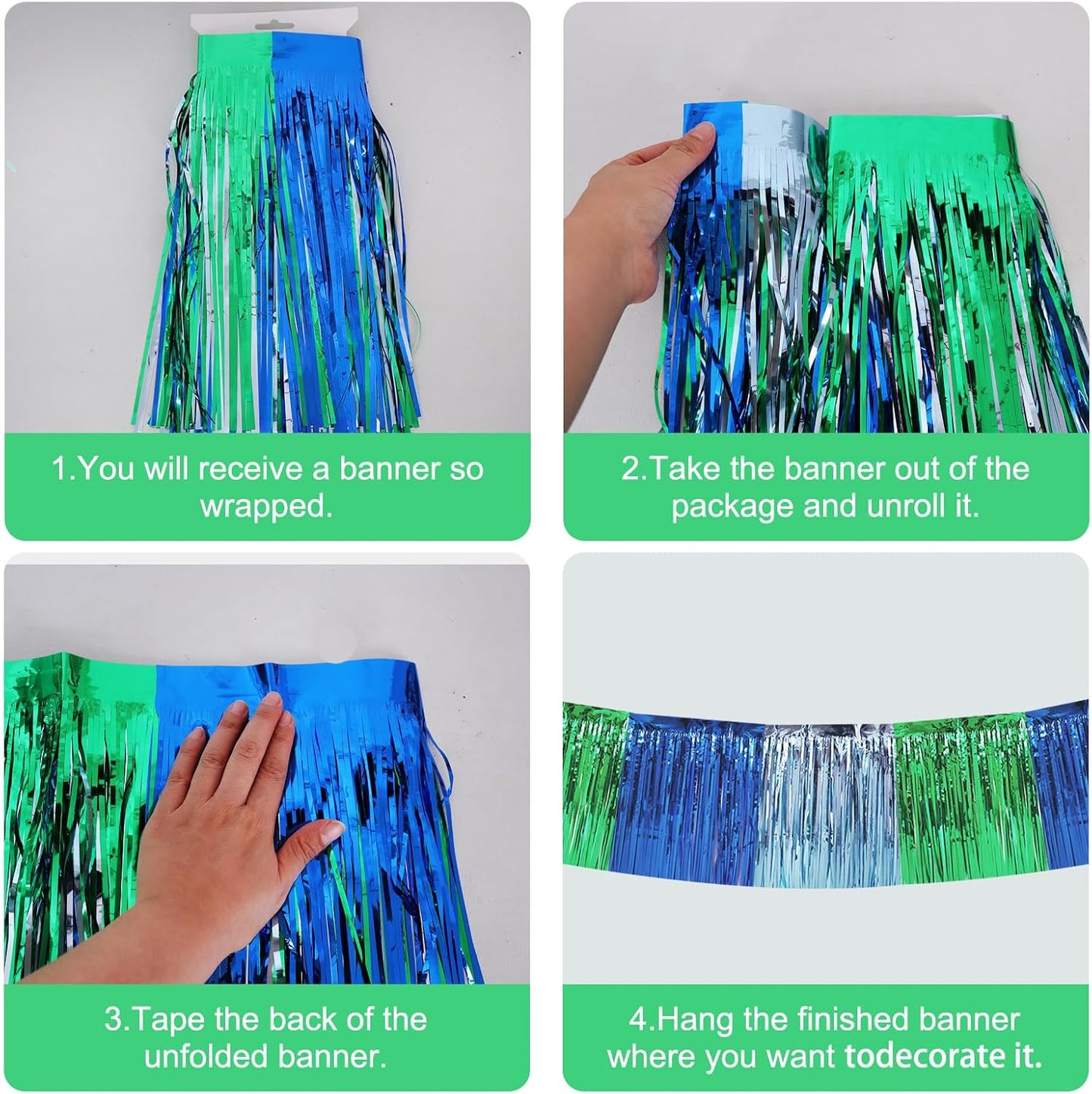 1.You will receive a banner so wrapped.

2.Take the banner out of the package and unroll it.

3.Tape the back of the unfolded banner.

4.Hang the finished banner where you want todecorate it.