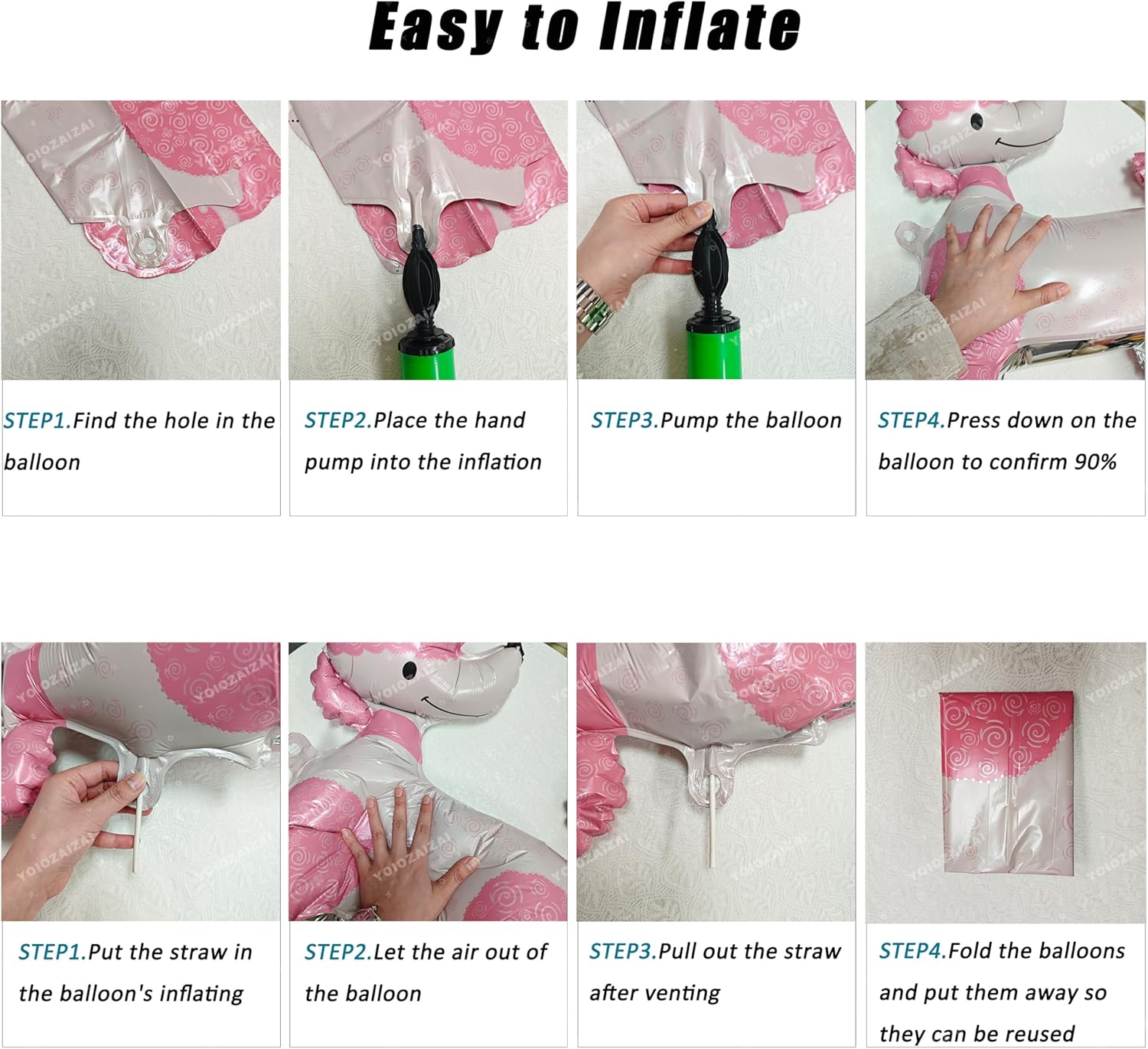 Easy to Inflate

YOIOZAIZAI

STEP1.Find the hole in the balloon

STEP2.Place the hand pump into the inflation

STEP3.Pump the balloon

STEP4.Press down on the balloon to confirm 90%

STEP1.Put the straw in the balloon's inflating

STEP2.Let the air out of the balloon

STEP3.Pull out the straw after venting

STEP4.Fold the balloons and put them away so they can be reused