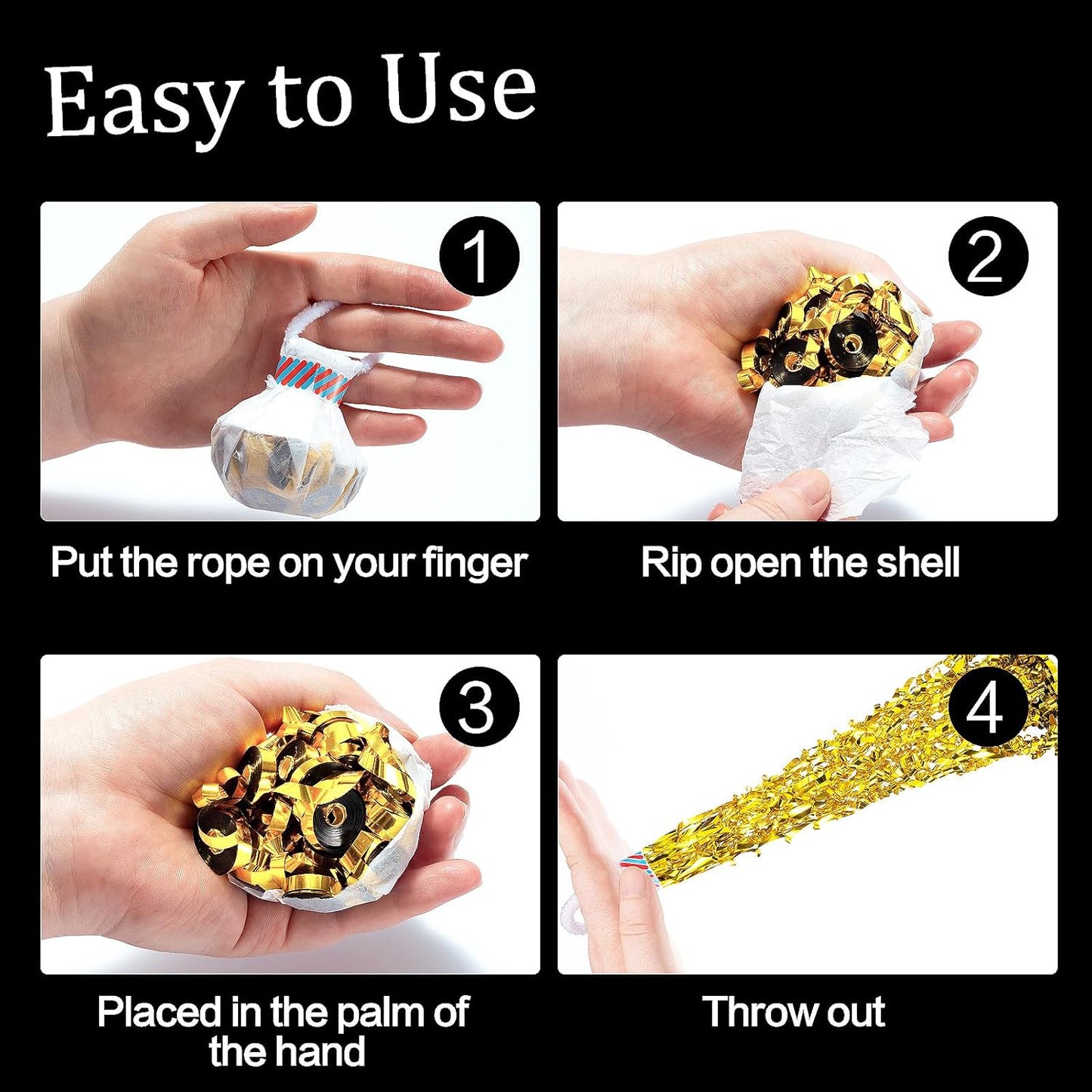 Easy to Use

1

Put the rope on your finger

2

Rip open the shell

3

Placed in the palm of the hand

4

Throw out