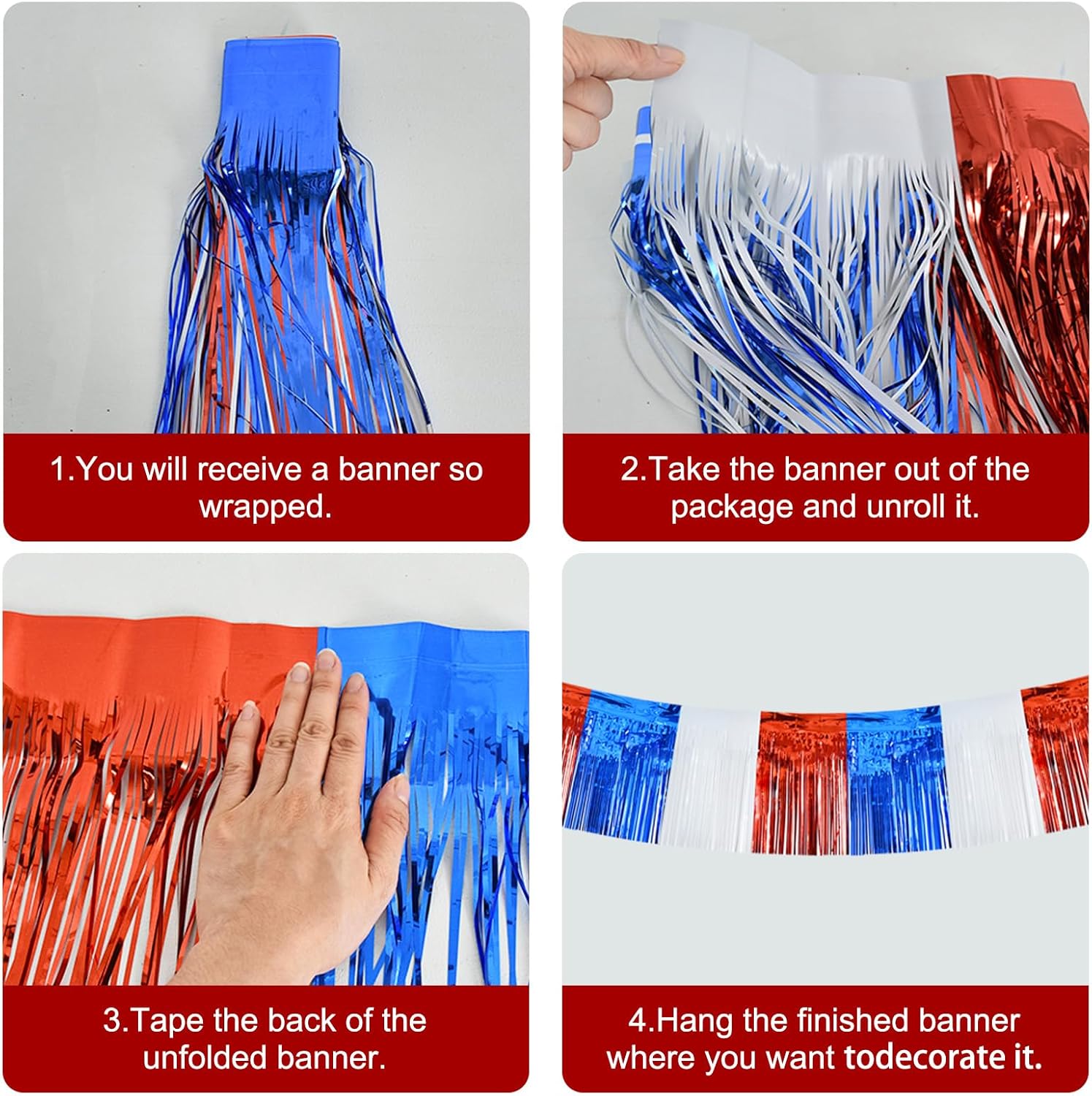 1.You will receive a banner so wrapped.

2.Take the banner out of the package and unroll it.

3.Tape the back of the unfolded banner.

4.Hang the finished banner where you want todecorate it.