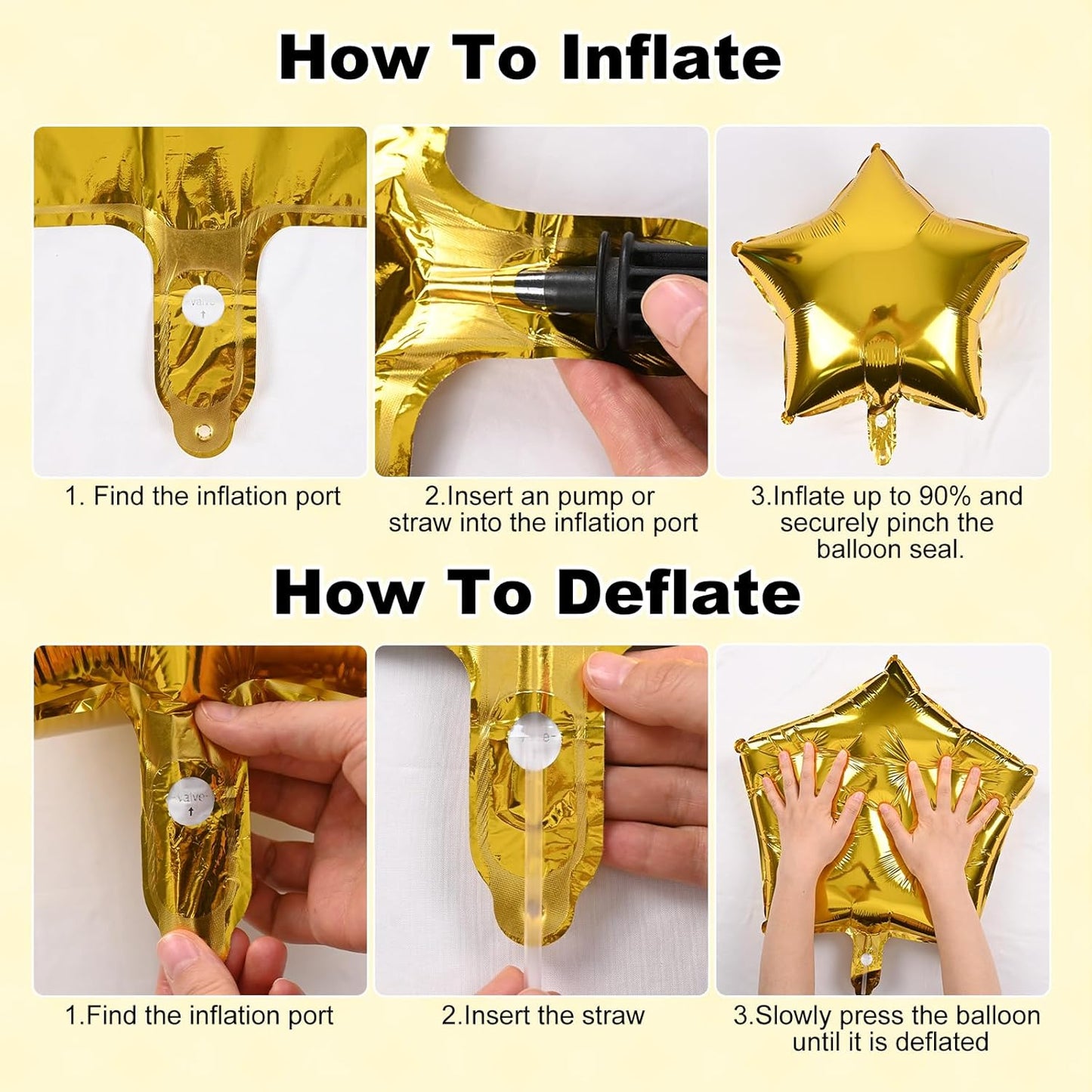 How To Inflate

valve

1. Find the inflation port

2.Insert an pump or straw into the inflation port

3.Inflate up to 90% and securely pinch the balloon seal.

How To Deflate

valve

1.Find the inflation port

2.Insert the straw

3.Slowly press the balloon until it is deflated