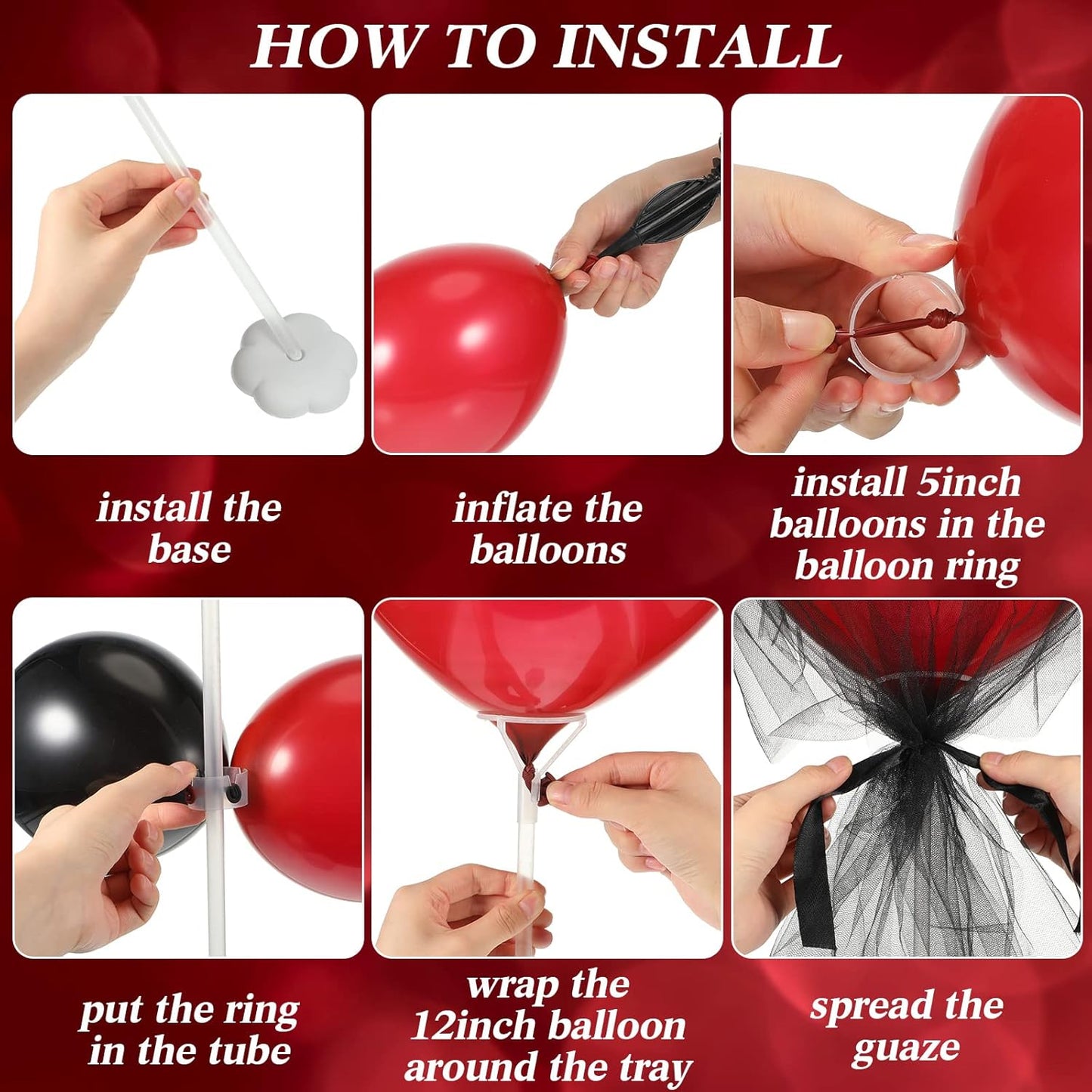 HOW TO INSTALL

install the base

inflate the balloons

install 5inch balloons in the balloon ring

put the ring in the tube

wrap the 12inch balloon around the tray

spread the guaze