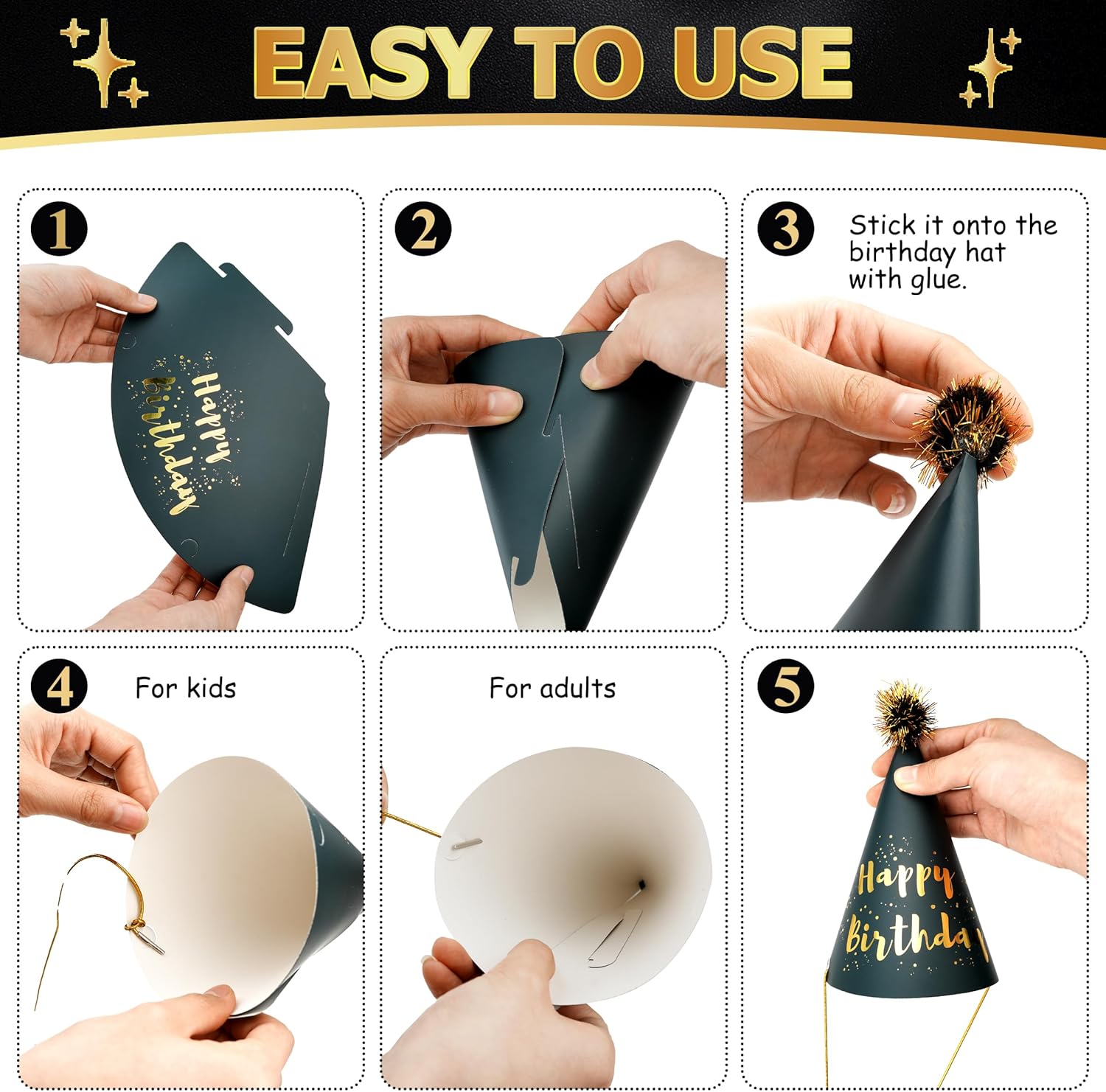 EASY TO USE

1

Happy Birthday

2

3

Stick it onto the birthday hat with glue.

4

For kids

For adults

5

Happy Birthday