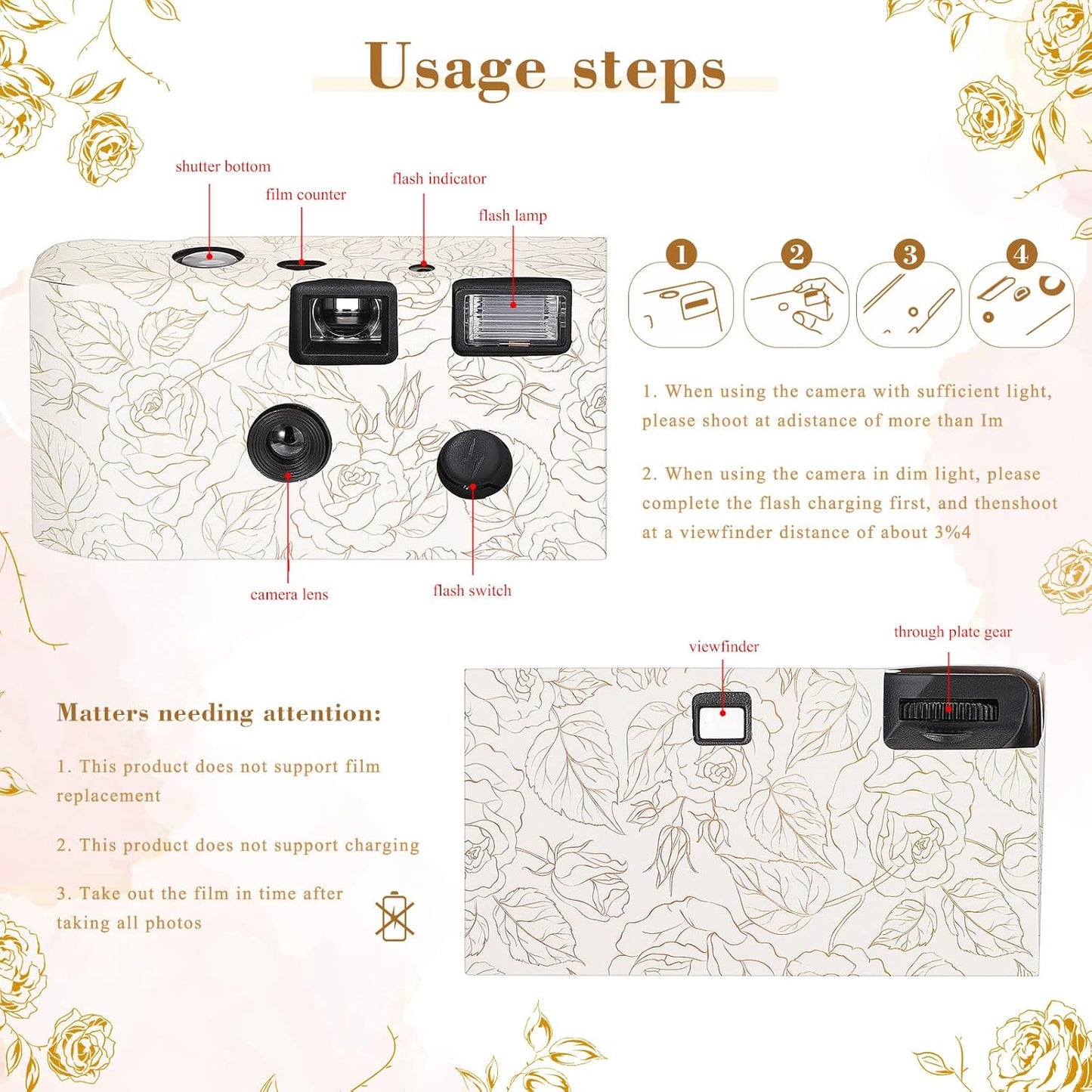 Usage steps

shutter bottom

film counter

flash indicator

flash lamp

camera lens

flash switch

1

2

3

4

1. When using the camera with sufficient light, please shoot at adistance of more than Im

2. When using the camera in dim light, please complete the flash charging first, and thenshoot at a viewfinder distance of about 3%4

viewfinder

through plate gear

Matters needing attention:

1. This product does not support film replacement

2. This product does not support charging

3. Take out the film in time after taking all photos