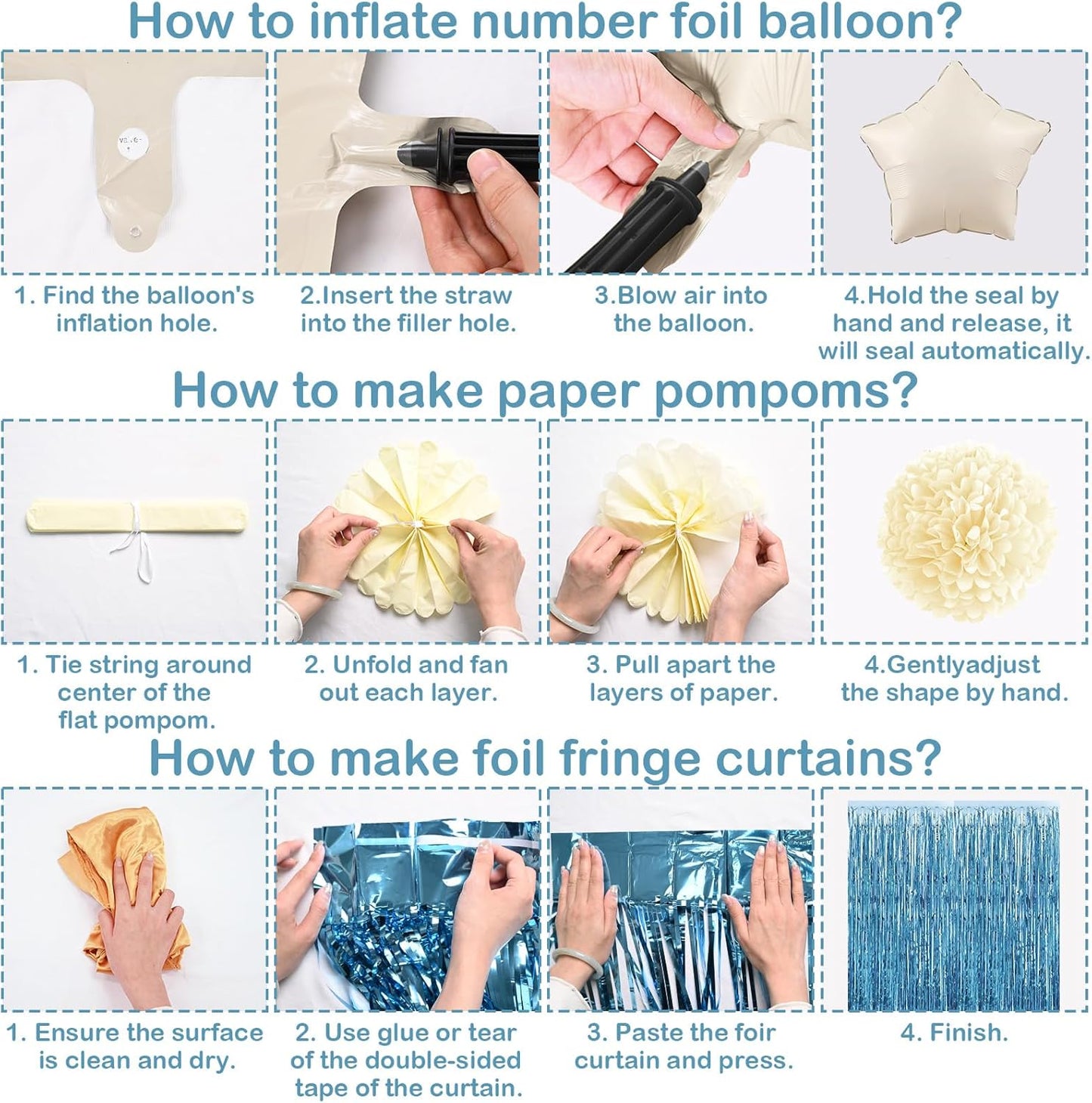 How to inflate number foil balloon?

valve

1. Find the balloon's inflation hole.

2.Insert the straw into the filler hole.

3.Blow air into the balloon.

4.Hold the seal by hand and release, it will seal automatically.

How to make paper pompoms?

1. Tie string around center of the flat pompom.

2. Unfold and fan out each layer.

3. Pull apart the layers of paper.

4.Gentlyadjust the shape by hand.

How to make foil fringe curtains?

1. Ensure the surface is clean and dry.

2. Use glue or tear of the double-sided tape of the curtain.

3. Paste the foir curtain and press.

4. Finish.