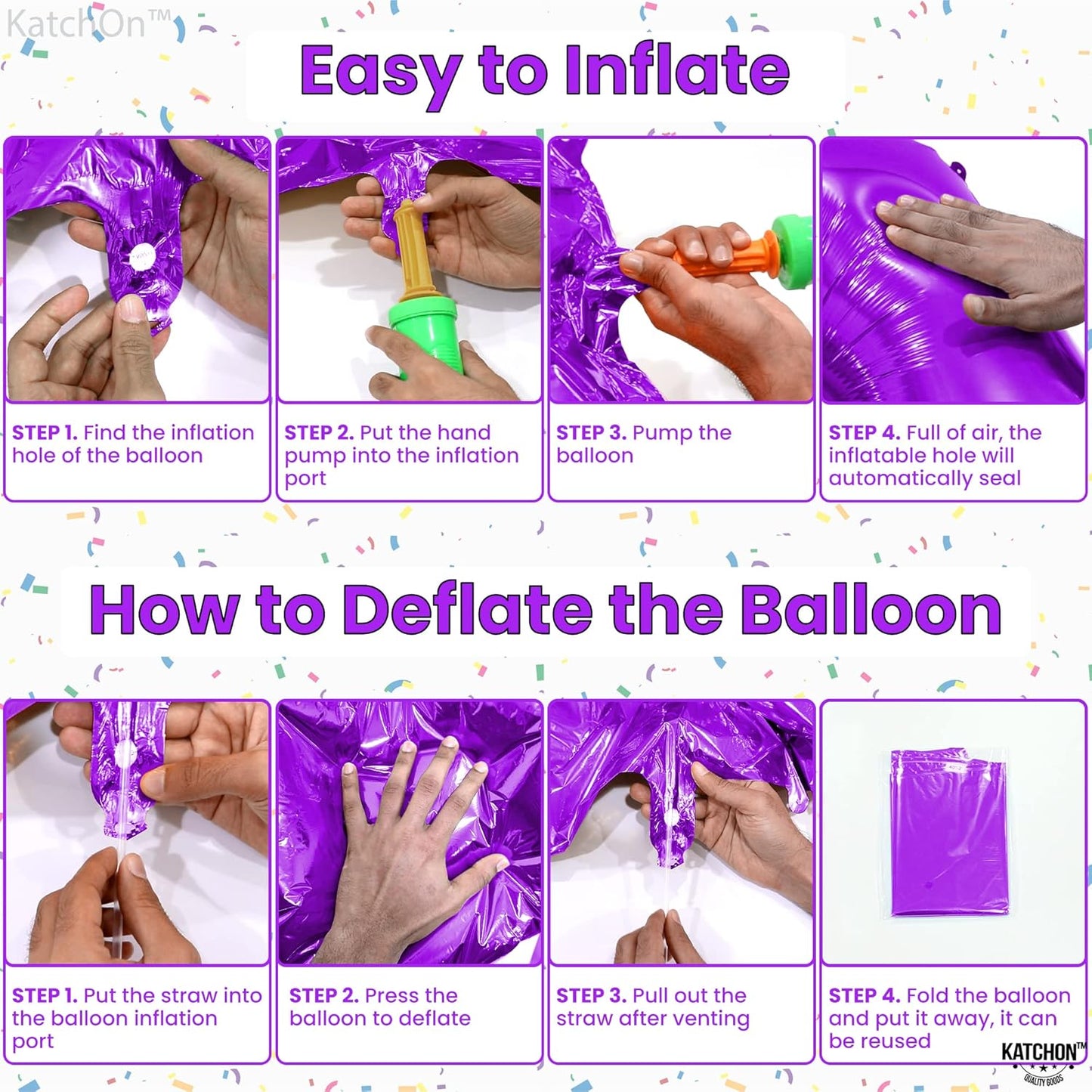 KatchOn™

Easy to Inflate

STEP 1. Find the inflation hole of the balloon

STEP 2. Put the hand pump into the inflation port

STEP 3. Pump the balloon

STEP 4. Full of air, the inflatable hole will automatically seal

How to Deflate the Balloon

STEP 1. Put the straw into the balloon inflation port

STEP 2. Press the balloon to deflate

STEP 3. Pull out the straw after venting

STEP 4. Fold the balloon and put it away, it can be reused

KATCHON™
QUALITY GOODS