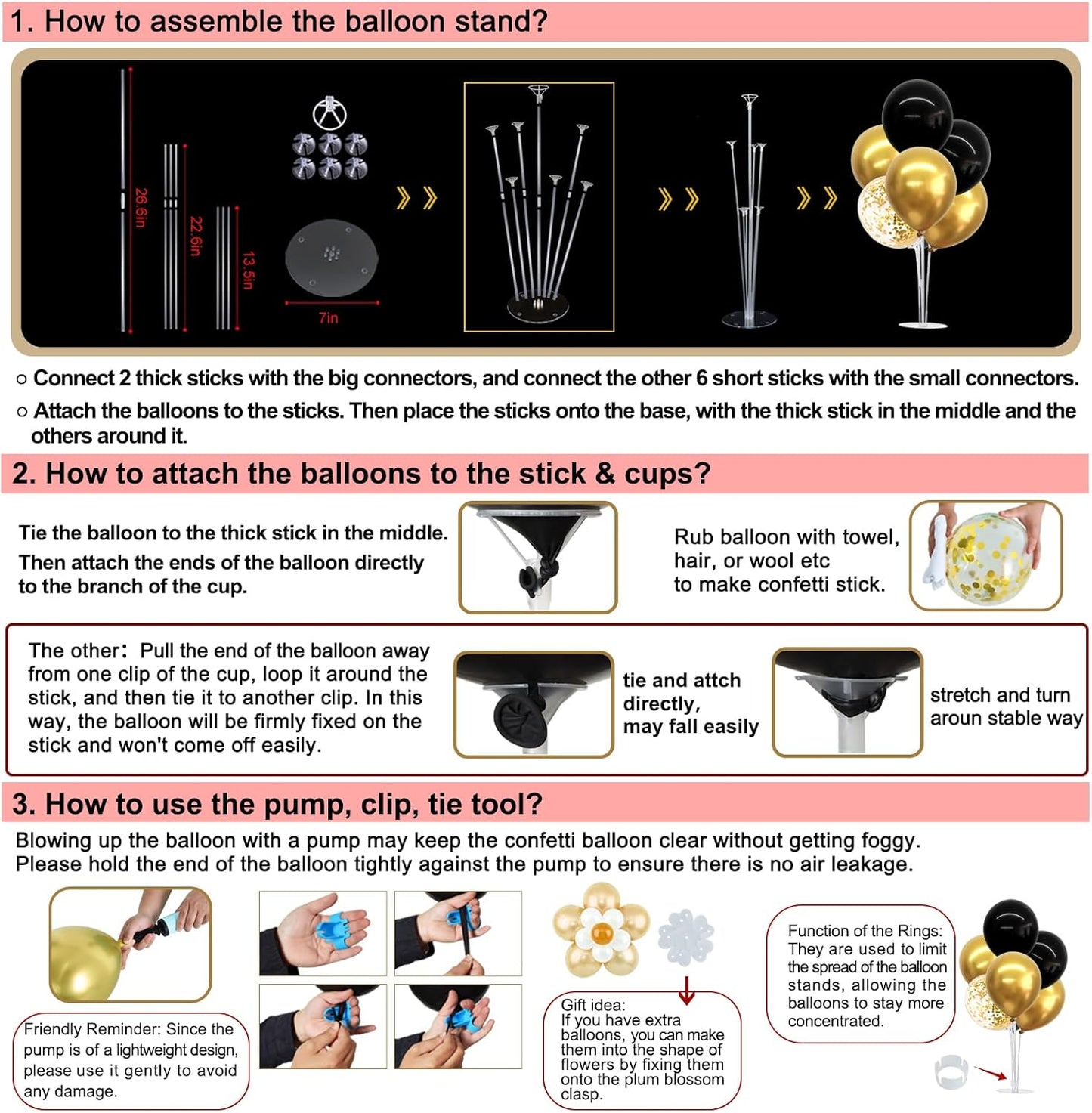 1. How to assemble the balloon stand?

26.6in

22.6in

13.5in

7in

○ Connect 2 thick sticks with the big connectors, and connect the other 6 short sticks with the small connectors.

○ Attach the balloons to the sticks. Then place the sticks onto the base, with the thick stick in the middle and the others around it.

2. How to attach the balloons to the stick & cups?

Tie the balloon to the thick stick in the middle. Then attach the ends of the balloon directly to the branch of the cup.

Rub balloon with towel, hair, or wool etc to make confetti stick.

The other: Pull the end of the balloon away from one clip of the cup, loop it around the stick, and then tie it to another clip. In this way, the balloon will be firmly fixed on the stick and won't come off easily.

tie and attch directly, may fall easily

stretch and turn aroun stable way

3. How to use the pump, clip, tie tool?

Blowing up the balloon with a pump may keep the confetti balloon clear without getting foggy. Please hold the end of the balloon tightly against the pump to ensure there is no air leakage.

Friendly Reminder: Since the pump is of a lightweight design, please use it gently to avoid any damage.

Gift idea: If you have extra balloons, you can make them into the shape of flowers by fixing them onto the plum blossom clasp.

Function of the Rings: They are used to limit the spread of the balloon stands, allowing the balloons to stay more concentrated.