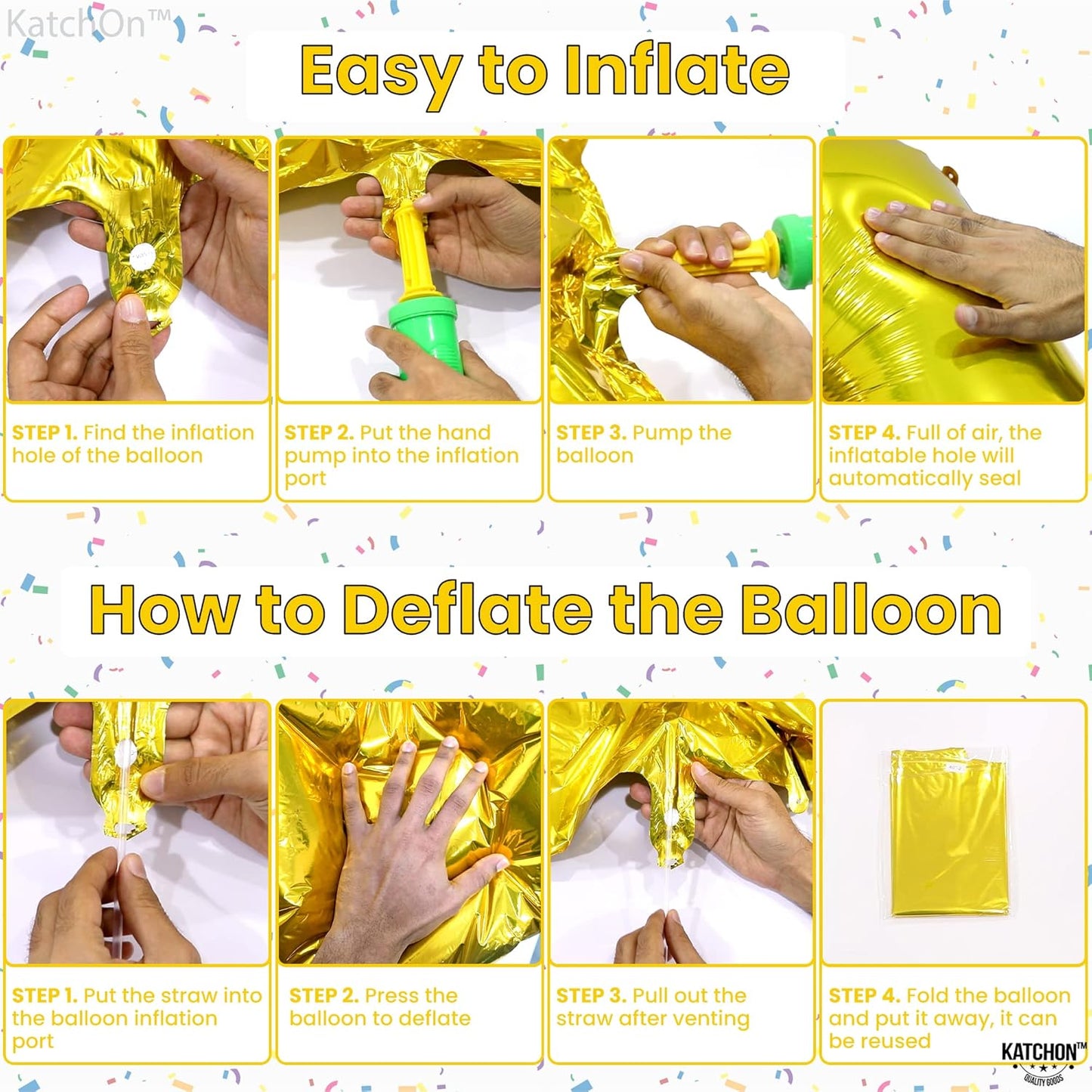 KatchOn™

Easy to Inflate

STEP 1. Find the inflation hole of the balloon

STEP 2. Put the hand pump into the inflation port

STEP 3. Pump the balloon

STEP 4. Full of air, the inflatable hole will automatically seal

How to Deflate the Balloon

STEP 1. Put the straw into the balloon inflation port

STEP 2. Press the balloon to deflate

STEP 3. Pull out the straw after venting

STEP 4. Fold the balloon and put it away, it can be reused

KATCHON™
QUALITY GOODS