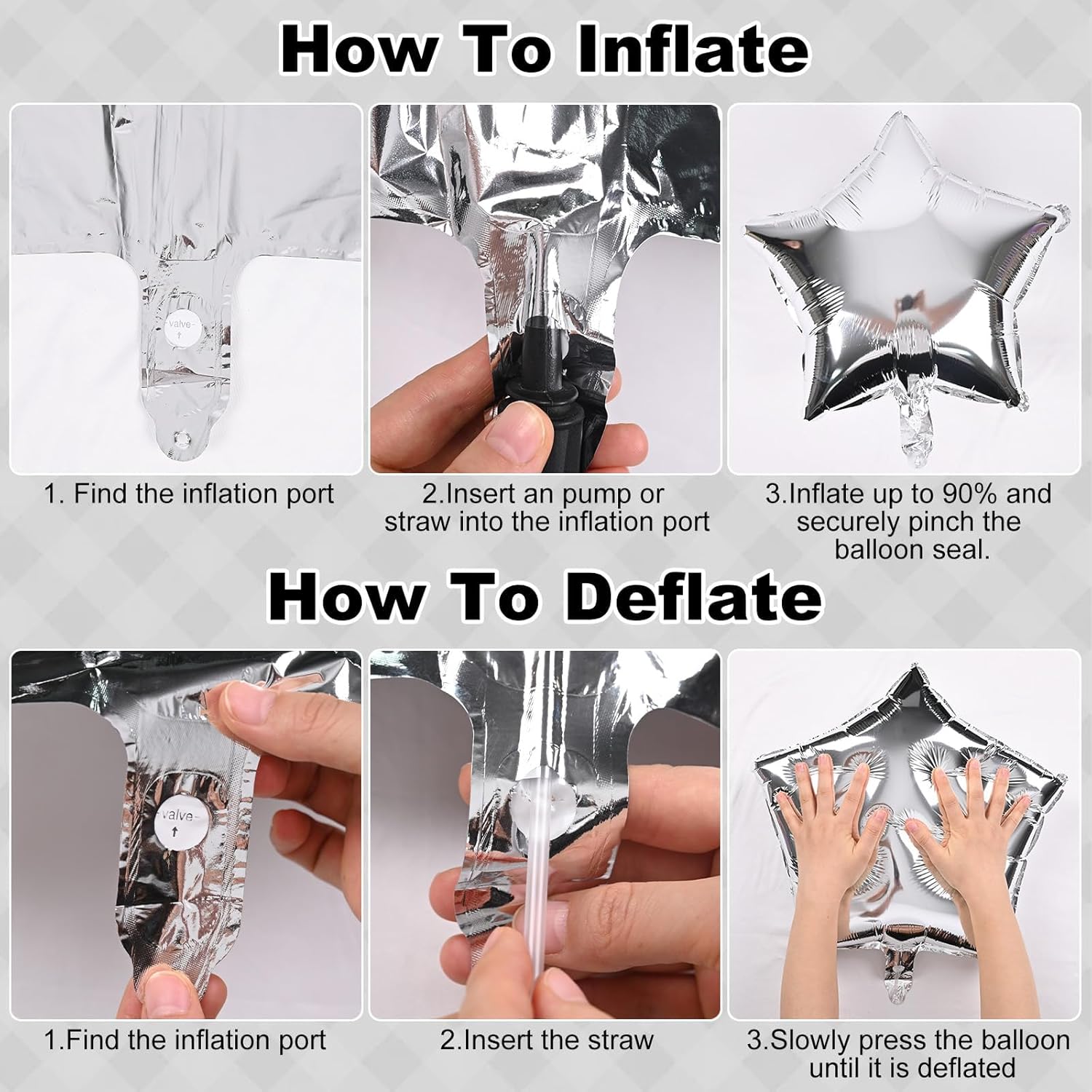 How To Inflate

valve

1. Find the inflation port

2.Insert an pump or straw into the inflation port

3.Inflate up to 90% and securely pinch the balloon seal.

How To Deflate

valve

1.Find the inflation port

2.Insert the straw

3.Slowly press the balloon until it is deflated