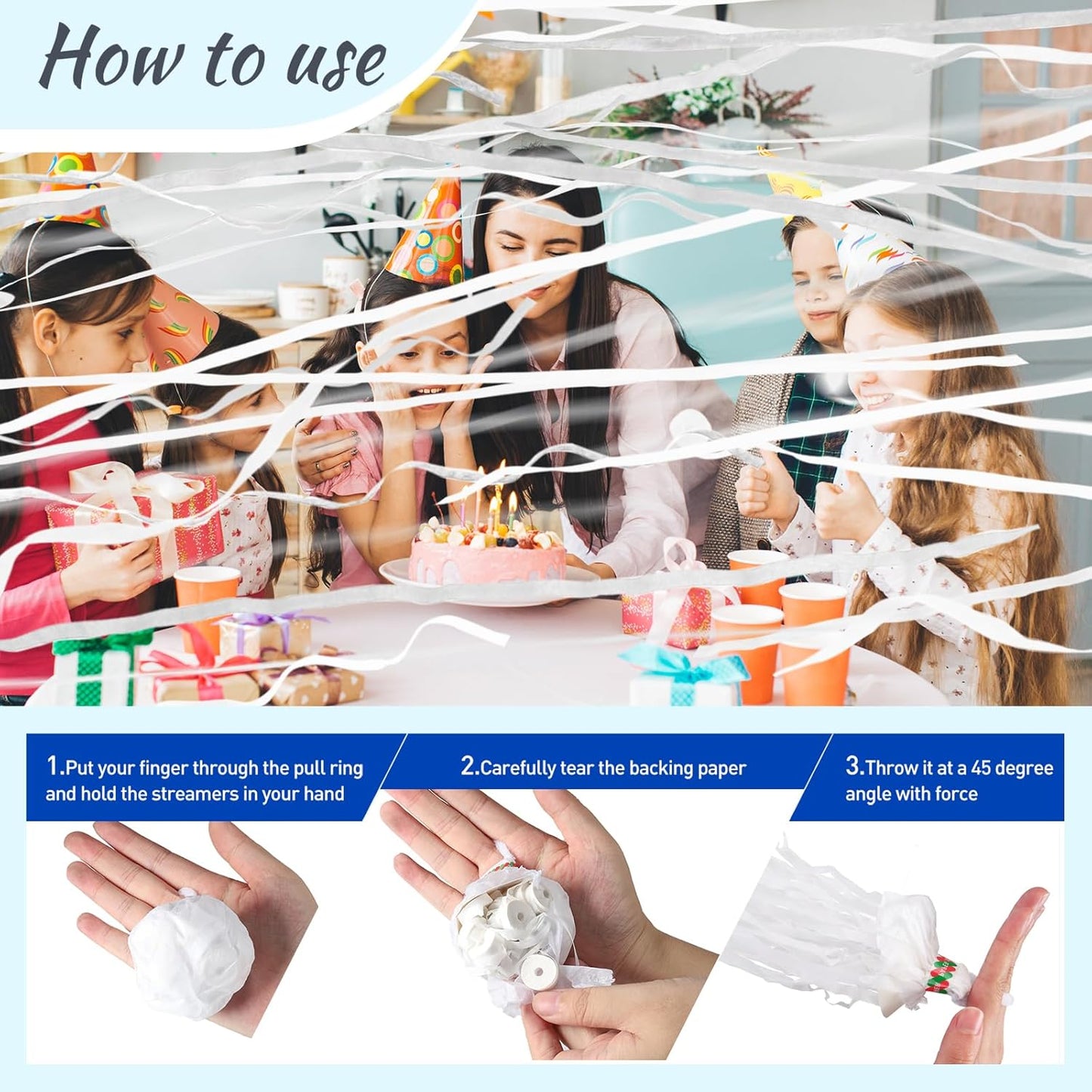 How to use

1.Put your finger through the pull ring and hold the streamers in your hand

2.Carefully tear the backing paper

3.Throw it at a 45 degree angle with force