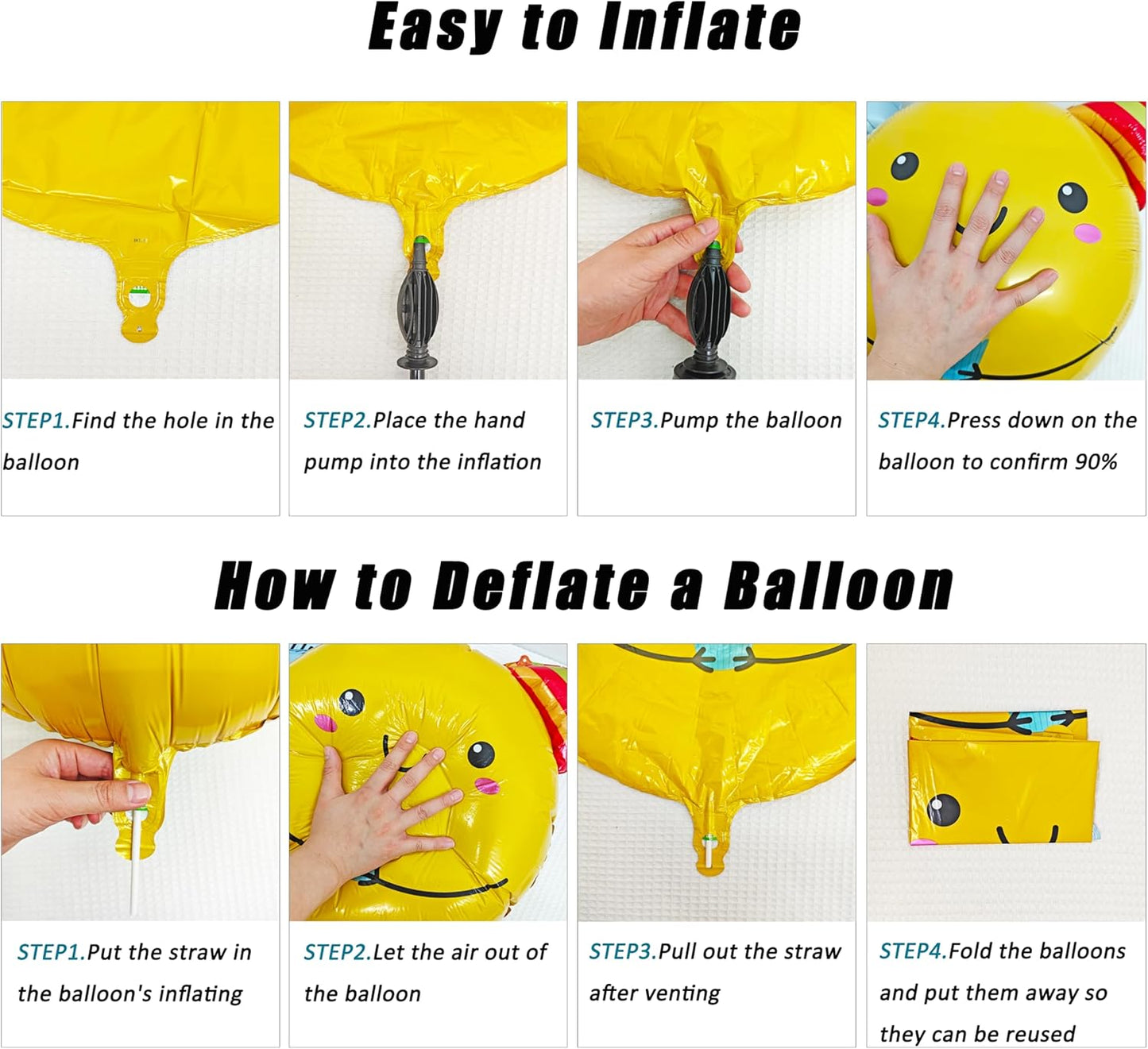 Easy to Inflate

STEP1.Find the hole in the balloon

STEP2.Place the hand pump into the inflation

STEP3.Pump the balloon

STEP4.Press down on the balloon to confirm 90%

How to Deflate a Balloon

STEP1.Put the straw in the balloon's inflating

STEP2.Let the air out of the balloon

STEP3.Pull out the straw after venting

STEP4.Fold the balloons and put them away so they can be reused