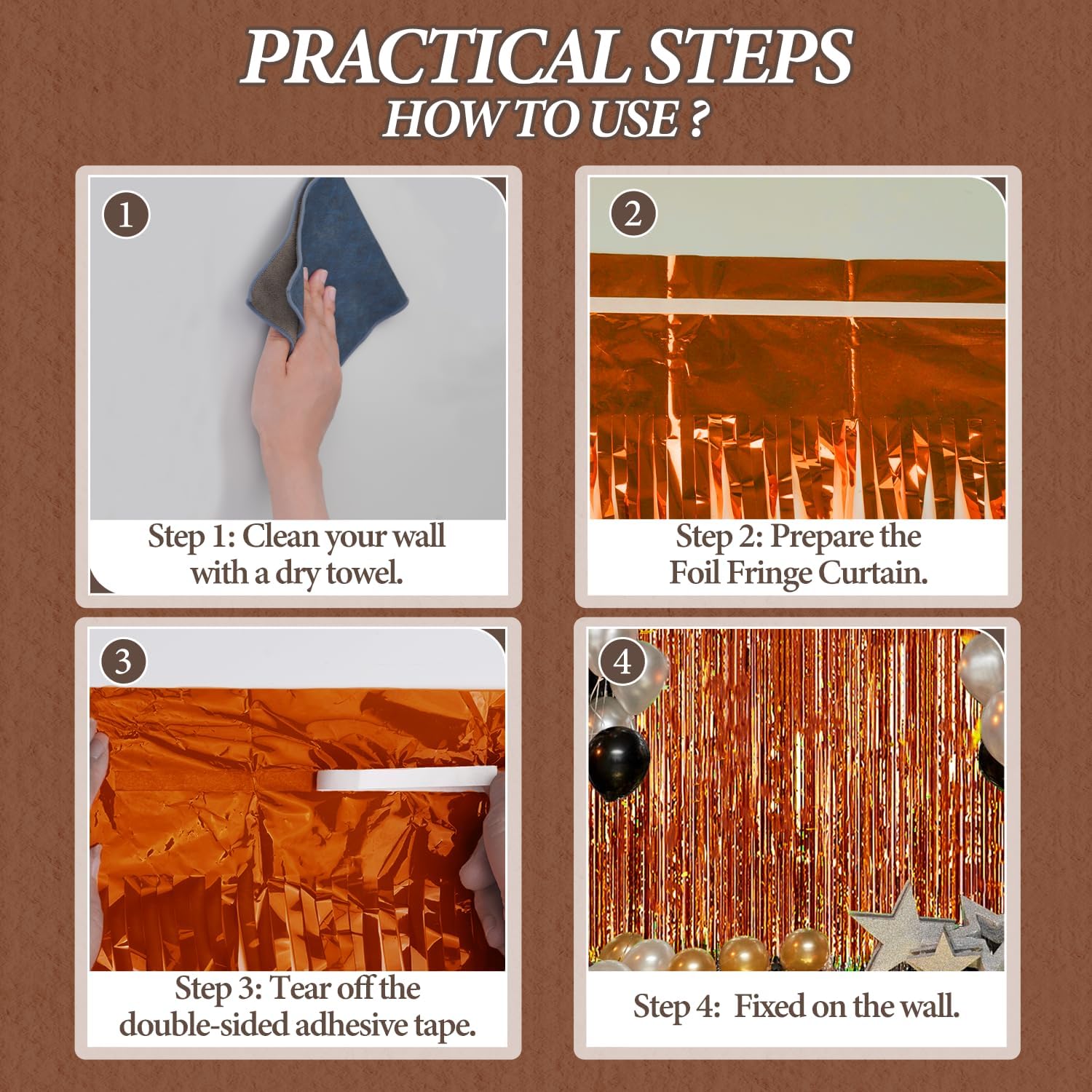 PRACTICAL STEPS
HOW TO USE ?

1
Step 1: Clean your wall with a dry towel.

2
Step 2: Prepare the Foil Fringe Curtain.

3
Step 3: Tear off the double-sided adhesive tape.

4
Step 4: Fixed on the wall.