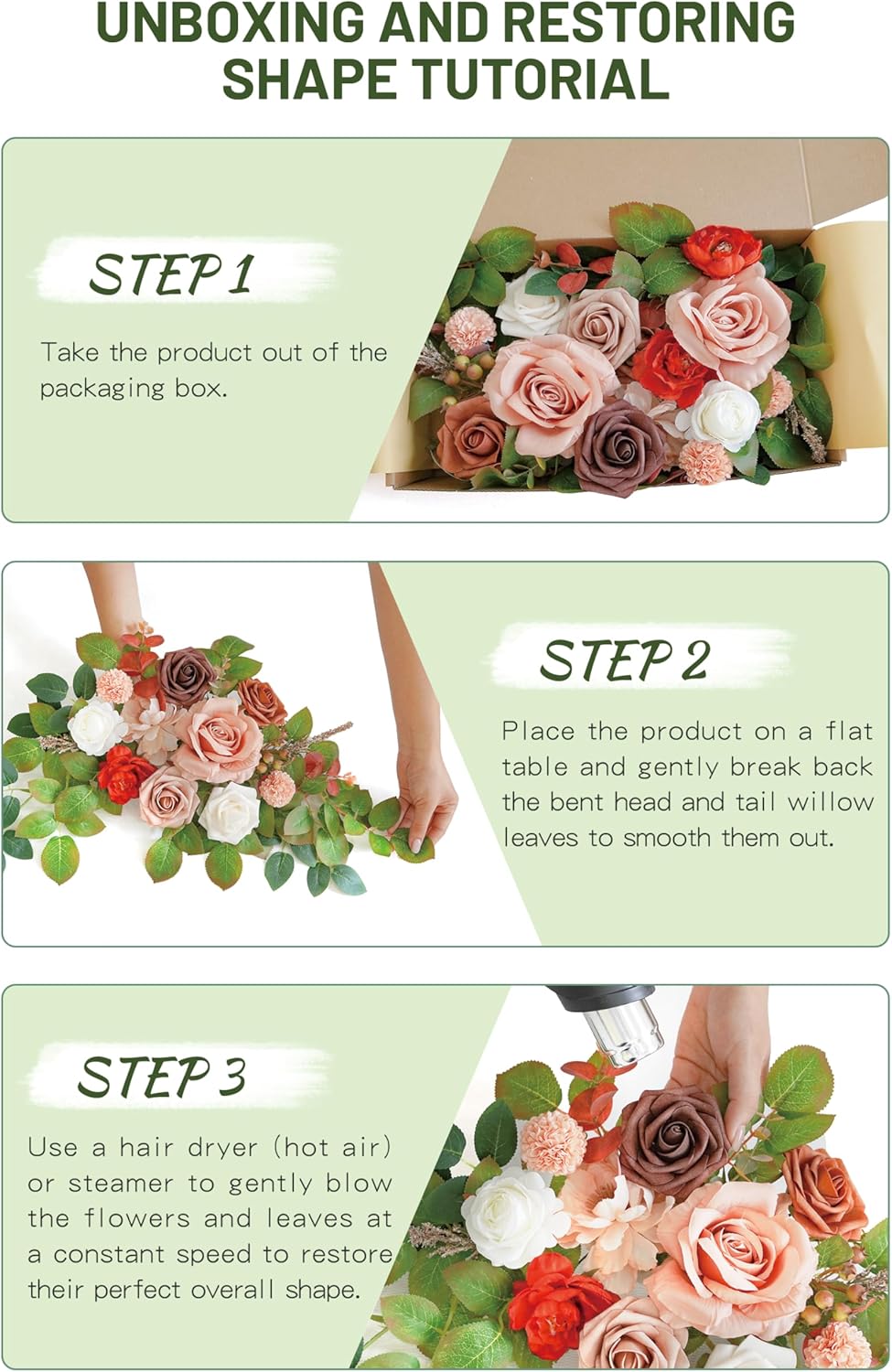 UNBOXING AND RESTORING SHAPE TUTORIAL

STEP 1

Take the product out of the packaging box.

STEP 2

Place the product on a flat table and gently break back the bent head and tail willow leaves to smooth them out.

STEP 3

Use a hair dryer (hot air) or steamer to gently blow the flowers and leaves at a constant speed to restore their perfect overall shape.