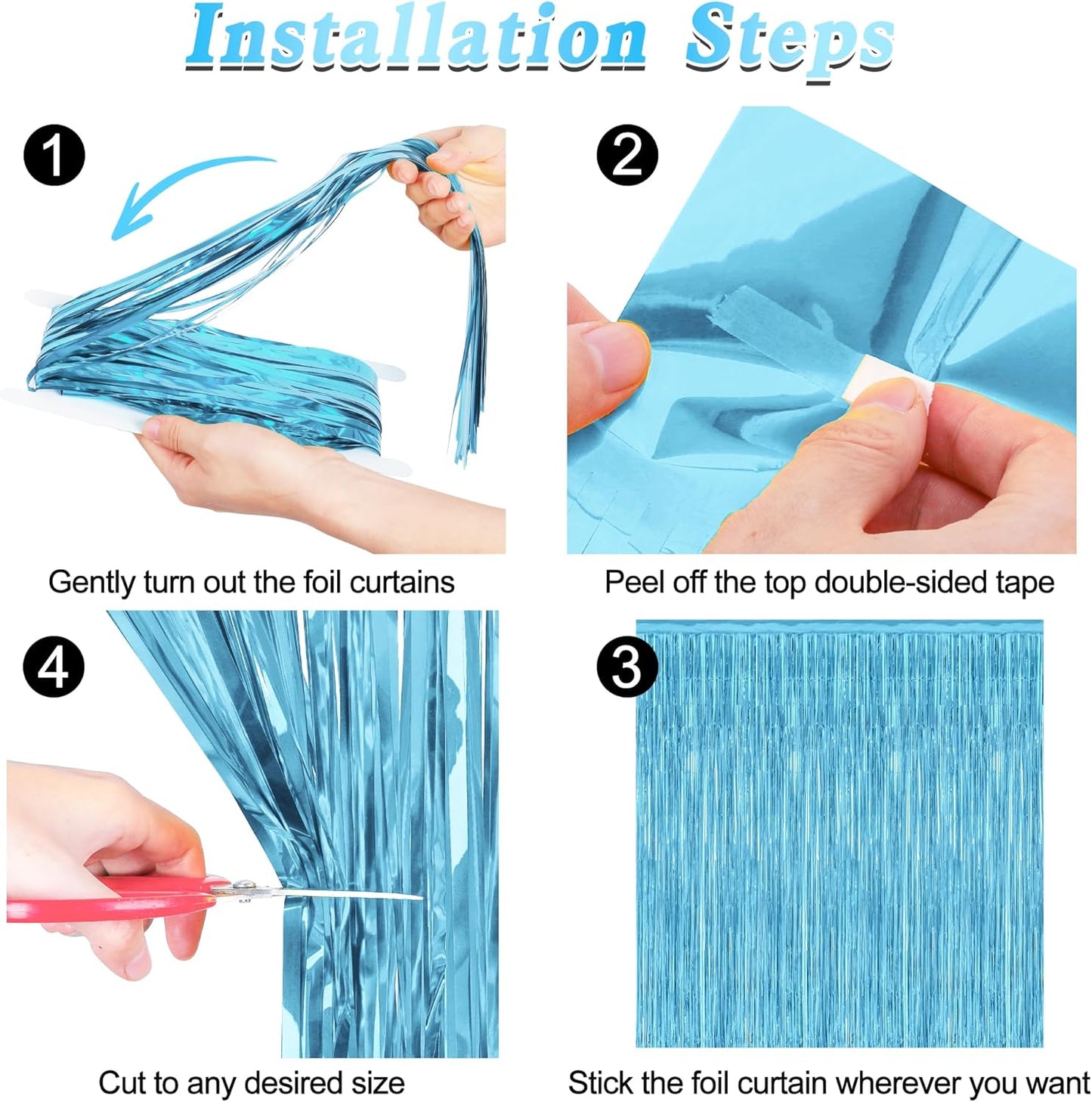 Installation Steps

1

Gently turn out the foil curtains

2

Peel off the top double-sided tape

4

Cut to any desired size

3

Stick the foil curtain wherever you want