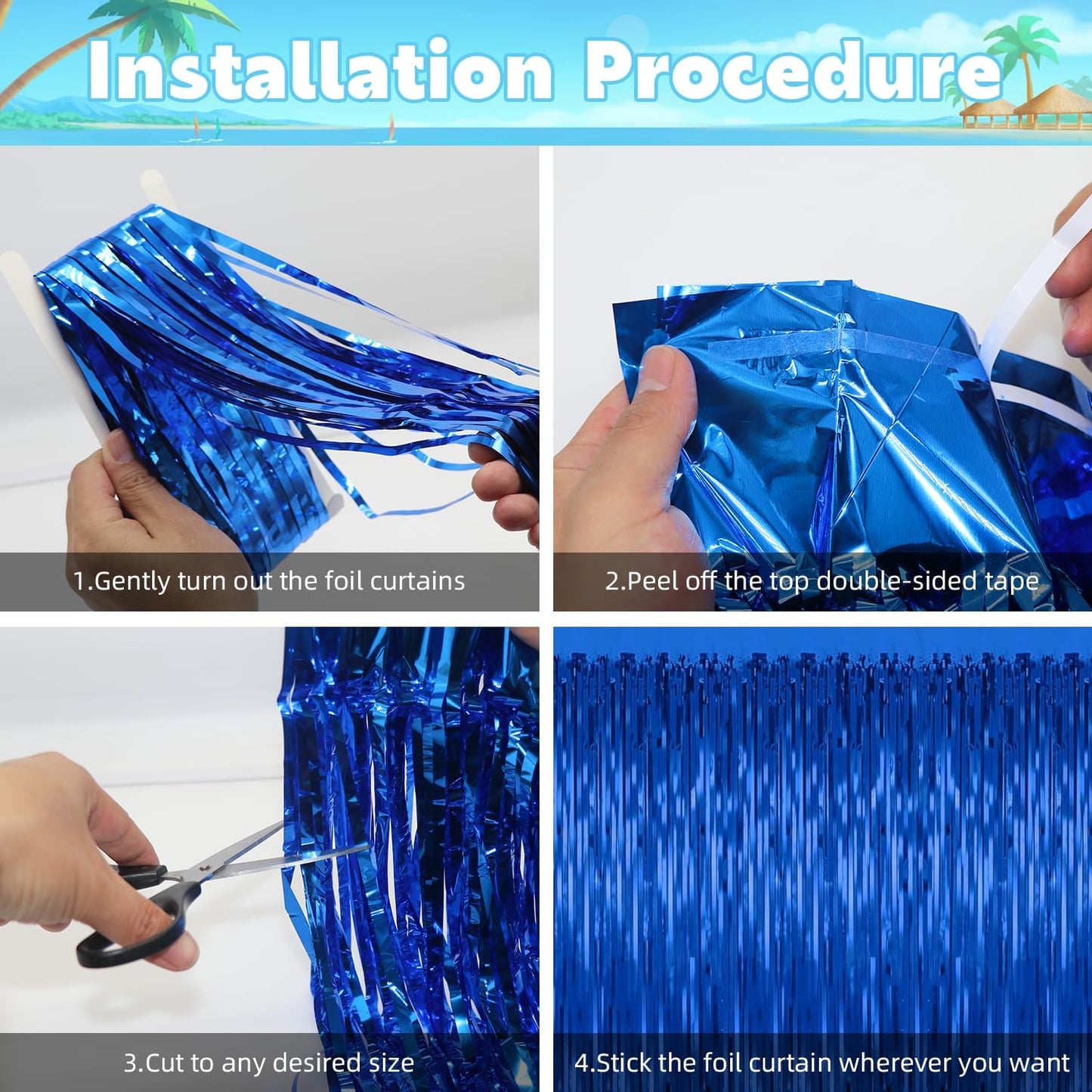 Installation Procedure

1.Gently turn out the foil curtains

2.Peel off the top double-sided tape

3.Cut to any desired size

4.Stick the foil curtain wherever you want