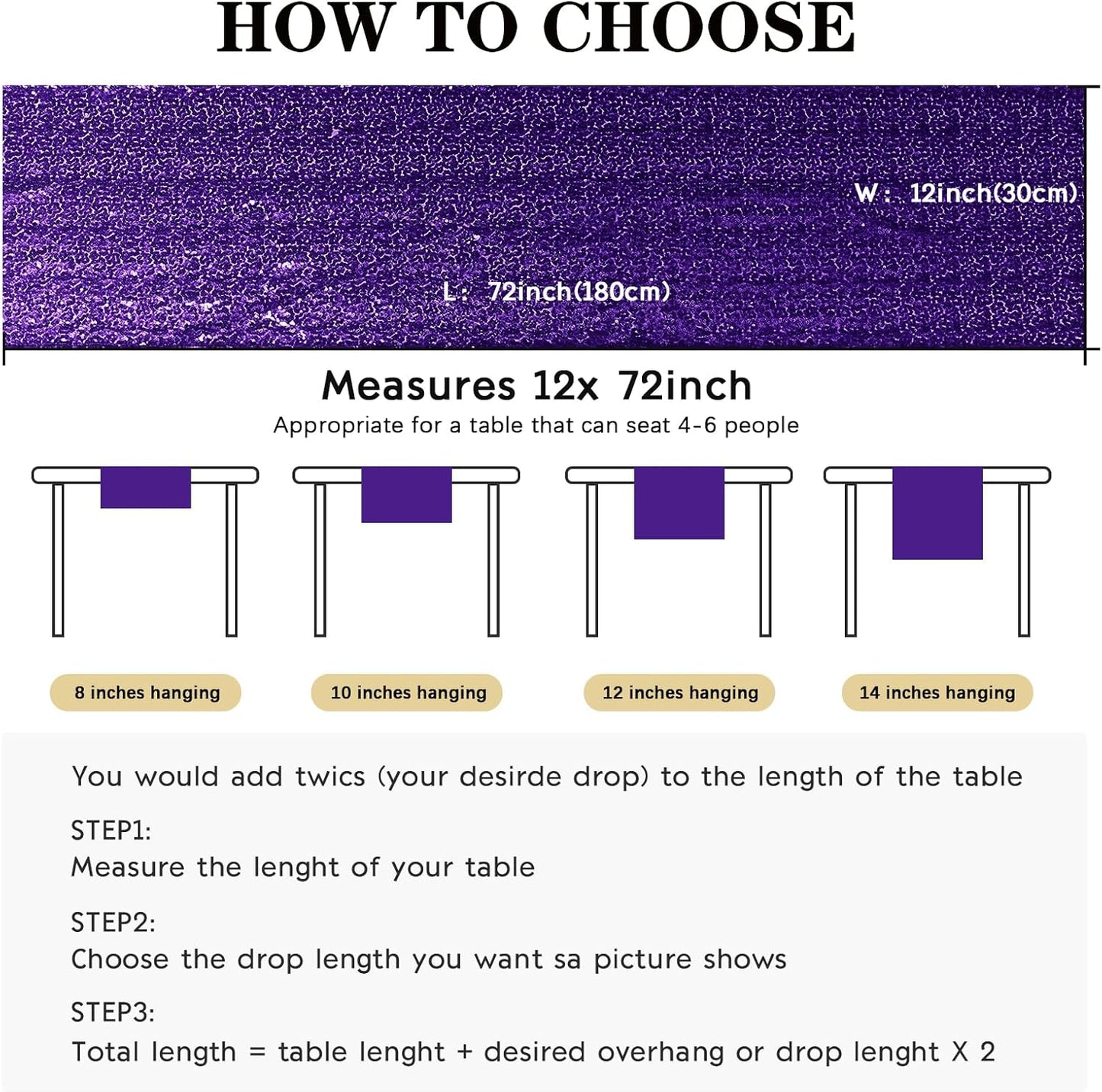 HOW TO CHOOSE

W： 12inch(30cm)

L： 72inch(180cm)

Measures 12x 72inch

Appropriate for a table that can seat 4-6 people

8 inches hanging

10 inches hanging

12 inches hanging

14 inches hanging

You would add twics (your desirde drop) to the length of the table

STEP1:
Measure the lenght of your table

STEP2:
Choose the drop length you want sa picture shows

STEP3:
Total length = table lenght + desired overhang or drop lenght X 2